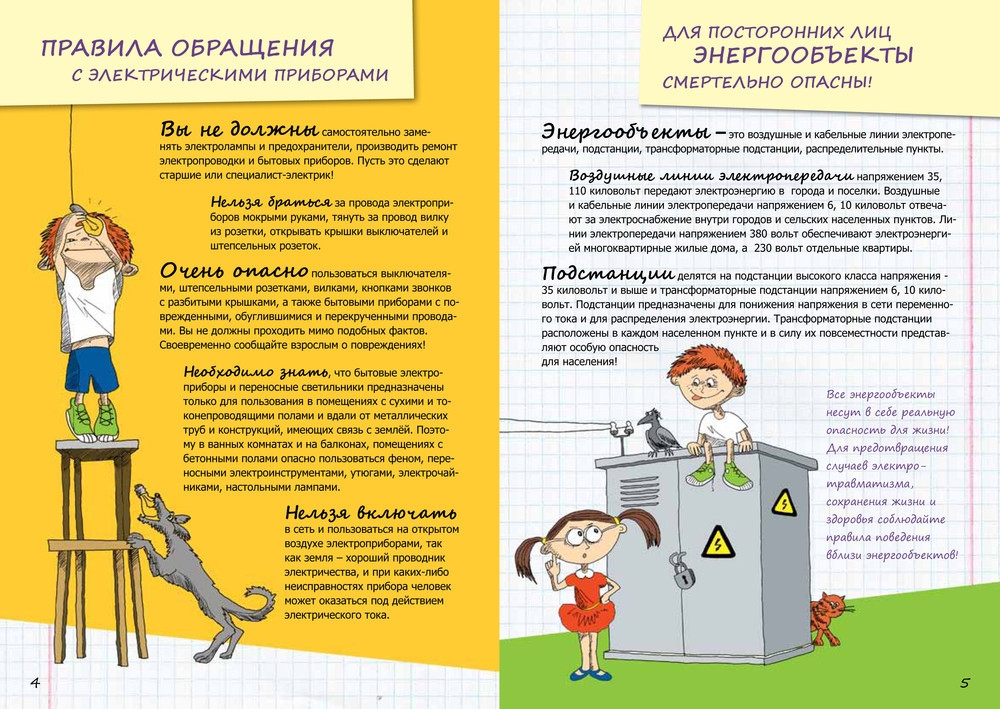 ПРАВИЛА ОБРАЩЕНИЯ
С ЭЛЕКТРИЧЕСКИМИ ПРИБОРАМИ

Вы не должны самостоятельно заменять электролампы и предохранители, производить ремонт электропроводки и бытовых приборов. Пусть это сделают старшие или специалист-электрик!

Нельзя браться за провода электроприборов мокрыми руками, тянуть за провод вилку из розетки, открывать крышки выключателей и штепсельных розеток.

Очень опасно пользоваться выключателями, штепсельными розетками, вилками, кнопками звонков с разбитыми крышками, а также бытовыми приборами с поврежденными, обуглившимися и перекрученными проводами. Вы не должны проходить мимо подобных фактов. Своевременно сообщайте взрослым о повреждениях!

Необходимо знать, что бытовые электроприборы и переносные светильники предназначены только для пользования в помещениях с сухими и токонепроводящими полами и вдали от металлических труб и конструкций, имеющих связь с землей. Поэтому в ванных комнатах и на балконах, помещениях с бетонными полами опасно пользоваться феном, переносными электроинструментами, утюгами, электрочайниками, настольными лампами.

Нельзя включать в сеть и пользоваться на открытом воздухе электроприборами, так как земля – хороший проводник электричества, и при каких-либо неисправностях прибора человек может оказаться под действием электрического тока.

4

ДЛЯ ПОСТОРОННИХ ЛИЦ
ЭНЕРГООБЪЕКТЫ
СМЕРТЕЛЬНО ОПАСНЫ!

Энергообъекты – это воздушные и кабельные линии электропередачи, подстанции, трансформаторные подстанции, распределительные пункты.

Воздушные линии электропередачи напряжением 35, 110 киловольт передают электроэнергию в города и поселки. Воздушные и кабельные линии электропередачи напряжением 6, 10 киловольт отвечают за электроснабжение внутри городов и сельских населенных пунктов. Линии электропередачи напряжением 380 вольт обеспечивают электроэнергией многоквартирные жилые дома, а 230 вольт отдельные квартиры.

Подстанции делятся на подстанции высокого класса напряжения - 35 киловольт и выше и трансформаторные подстанции напряжением 6, 10 киловольт. Подстанции предназначены для понижения напряжения в сети переменного тока и для распределения электроэнергии. Трансформаторные подстанции расположены в каждом населенном пункте и в силу их повсеместности представляют особую опасность для населения!

Все энергообъекты несут в себе реальную опасность для жизни! Для предотвращения случаев электротравматизма, сохранения жизни и здоровья соблюдайте правила поведения вблизи энергообъектов!

5